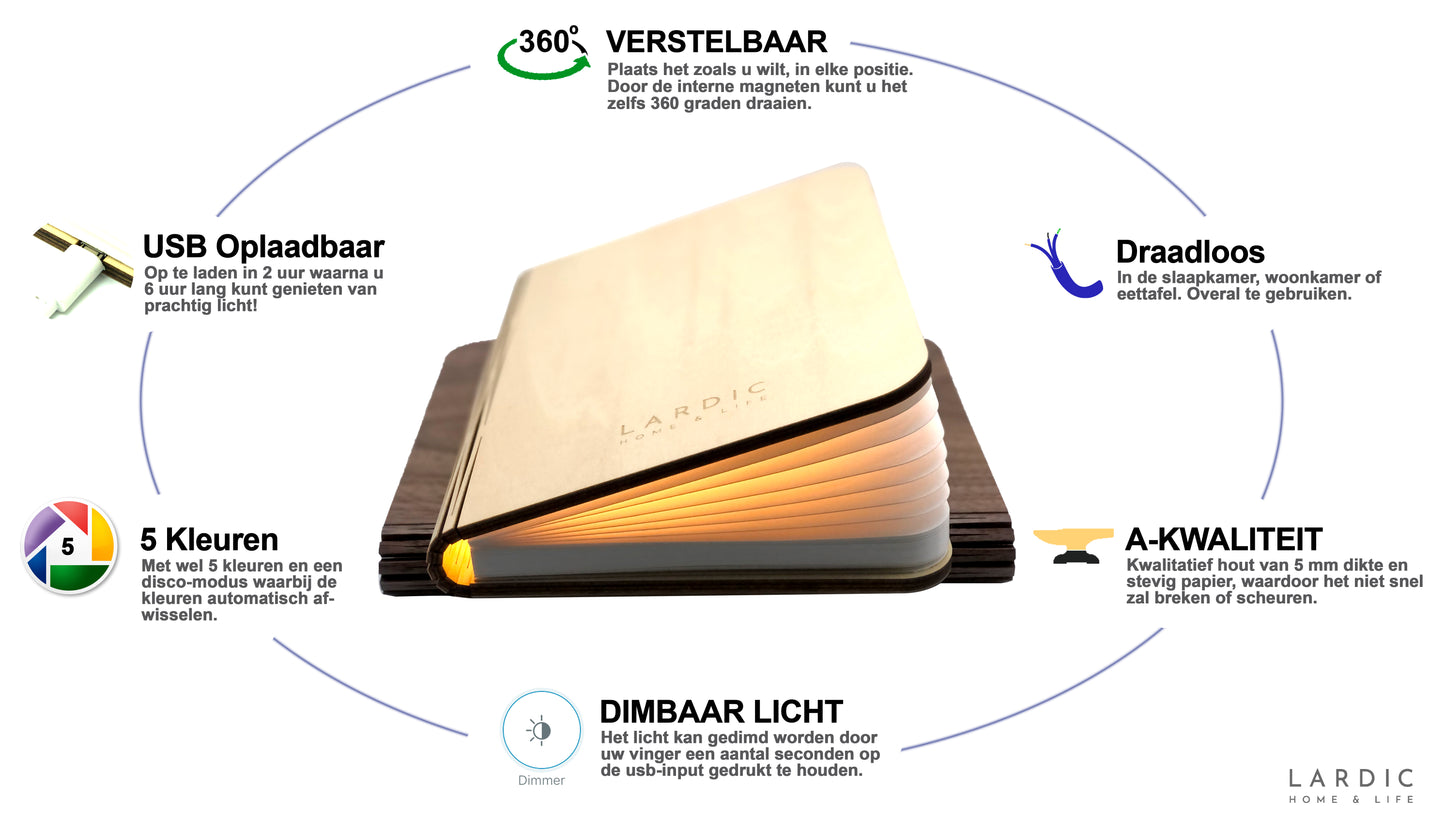 360°

VERSTELBAAR
Plaats het zoals u wilt, in elke positie. Door de interne magneten kunt u het zelfs 360 graden draaien.

USB Oplaadbaar
Op te laden in 2 uur waarna u 6 uur lang kunt genieten van prachtig licht!

Draadloos
In de slaapkamer, woonkamer of eettafel. Overal te gebruiken.

LARDIC
HOME & LIFE

5

5 Kleuren
Met wel 5 kleuren en een disco-modus waarbij de kleuren automatisch afwisselen.

A-KWALITEIT
Kwalitatief hout van 5 mm dikte en stevig papier, waardoor het niet snel zal breken of scheuren.

Dimmer

DIMBAAR LICHT
Het licht kan gedimd worden door uw vinger een aantal seconden op de usb-input gedrukt te houden.

LARDIC
HOME & LIFE