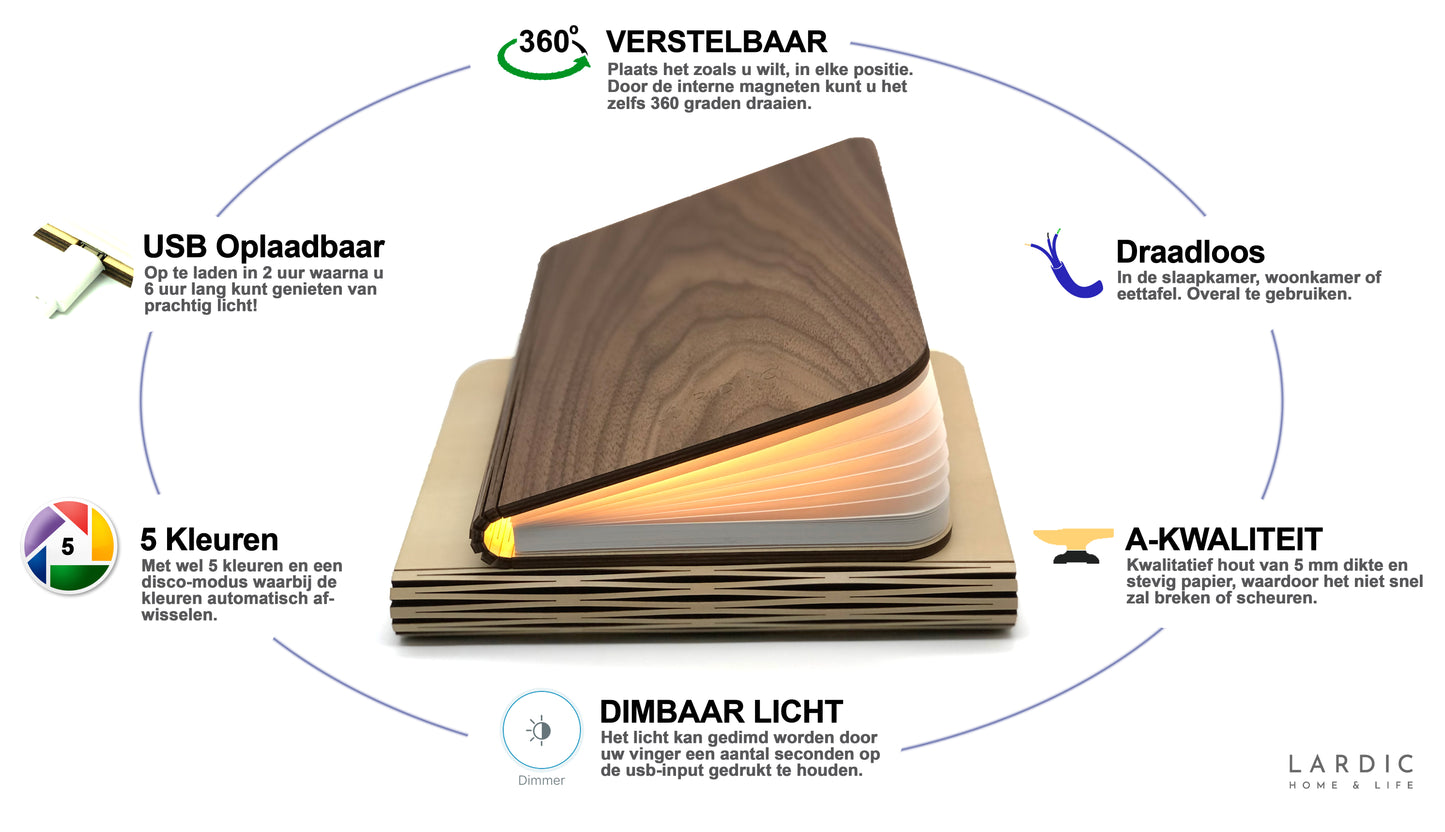 360°

VERSTELBAAR
Plaats het zoals u wilt, in elke positie. Door de interne magneten kunt u het zelfs 360 graden draaien.

USB Oplaadbaar
Op te laden in 2 uur waarna u 6 uur lang kunt genieten van prachtig licht!

Draadloos
In de slaapkamer, woonkamer of eettafel. Overal te gebruiken.

5

5 Kleuren
Met wel 5 kleuren en een disco-modus waarbij de kleuren automatisch afwisselen.

A-KWALITEIT
Kwalitatief hout van 5 mm dikte en stevig papier, waardoor het niet snel zal breken of scheuren.

Dimmer

DIMBAAR LICHT
Het licht kan gedimd worden door uw vinger een aantal seconden op de usb-input gedrukt te houden.

LARDIC
HOME & LIFE